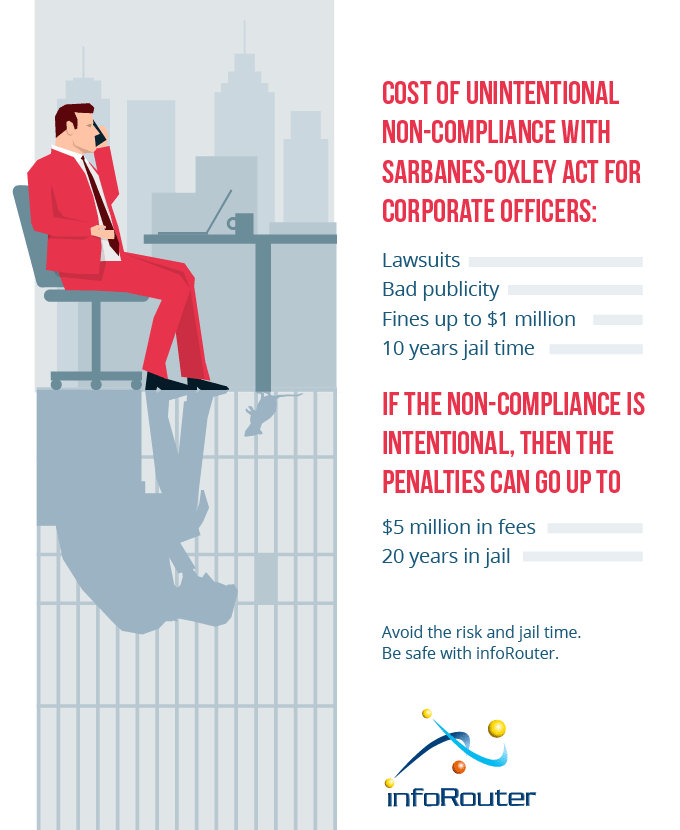 COST OF UNINTENTIONAL NON-COMPLIANCE WITH SARBANES-OXLEY ACT FOR CORPORATE OFFICERS:

Lawsuits
Bad publicity
Fines up to \$1 million
10 years jail time

IF THE NON-COMPLIANCE IS INTENTIONAL, THEN THE PENALTIES CAN GO UP TO

\$5 million in fees
20 years in jail

Avoid the risk and jail time.
Be safe with infoRouter.

infoRouter