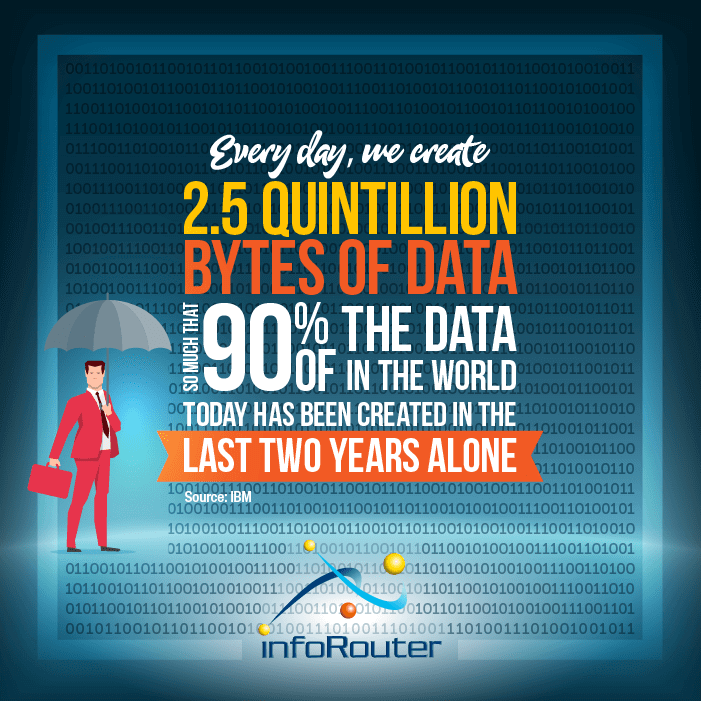 Every day, we create
2.5 QUINTILLION
BYTES OF DATA
SO MUCH THAT 90% OF THE DATA IN THE WORLD
TODAY HAS BEEN CREATED IN THE
LAST TWO YEARS ALONE
Source: IBM

infoRouter